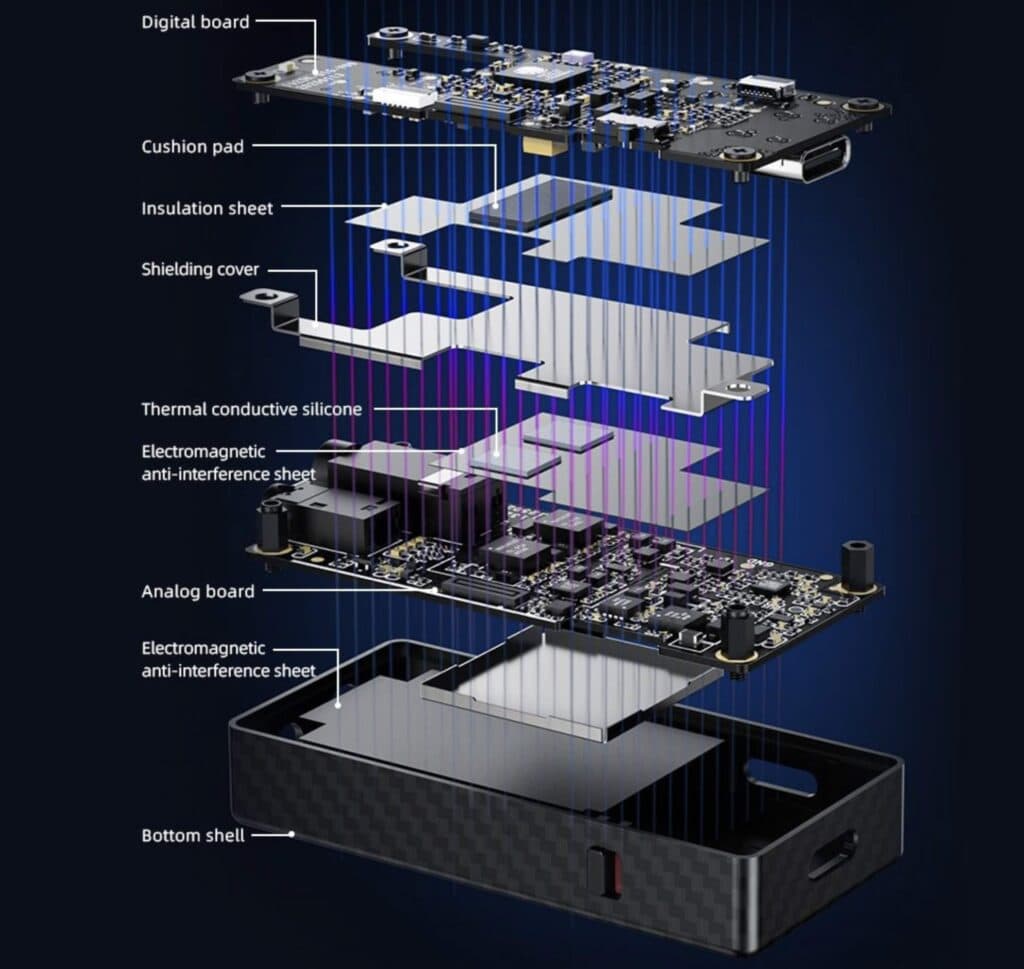 Digital board

Cushion pad

Insulation sheet

Shielding cover

Thermal conductive silicone

Electromagnetic anti-interference sheet

Analog board

Electromagnetic anti-interference sheet

Bottom shell