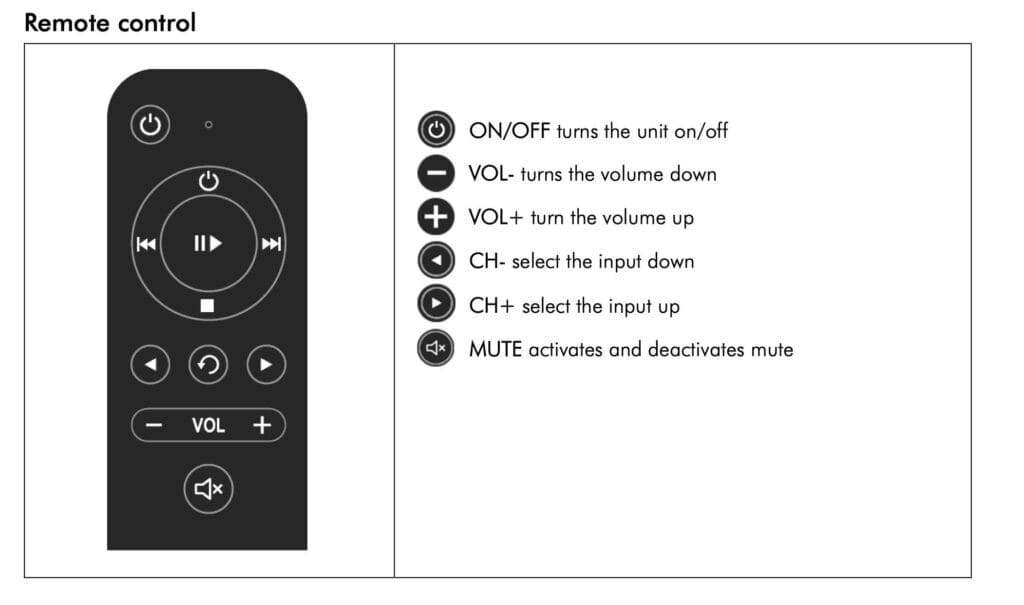 Remote control

VOL

ON/OFF turns the unit on/off
VOL- turns the volume down
VOL+ turn the volume up
CH- select the input down
CH+ select the input up
MUTE activates and deactivates mute